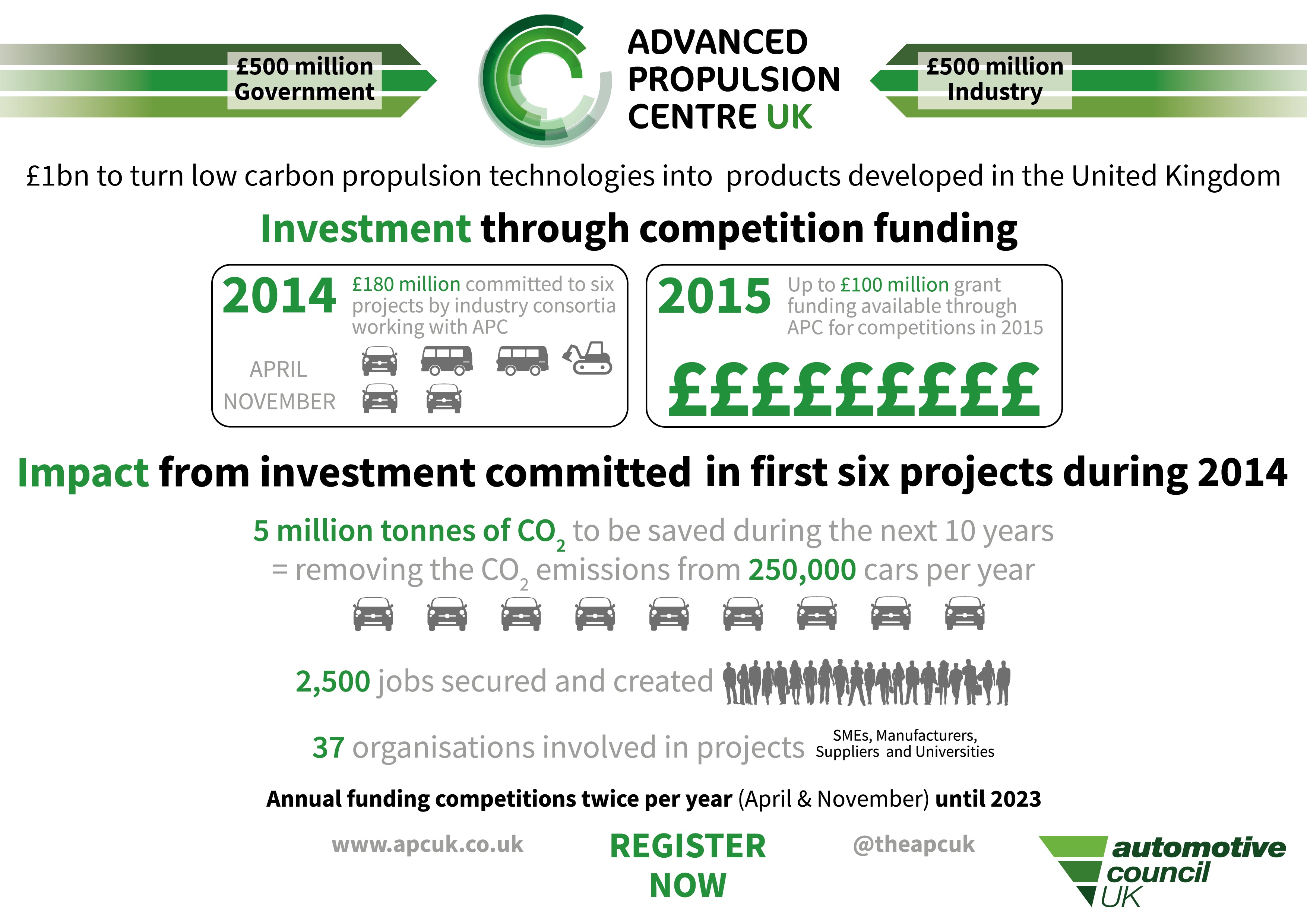 £500 million Government

ADVANCED PROPULSION CENTRE UK

£500 million Industry

£1bn to turn low carbon propulsion technologies into products developed in the United Kingdom

Investment through competition funding

2014 £180 million committed to six projects by industry consortia working with APC

APRIL

NOVEMBER

2015 Up to £100 million grant funding available through APC for competitions in 2015

££££££££££

Impact from investment committed in first six projects during 2014

5 million tonnes of $CO_2$ to be saved during the next 10 years = removing the $CO_2$ emissions from 250,000 cars per year

2,500 jobs secured and created

37 organisations involved in projects SMEs, Manufacturers, Suppliers and Universities

Annual funding competitions twice per year (April & November) until 2023

www.apcuk.co.uk

REGISTER NOW

@theapcuk

automotive council UK